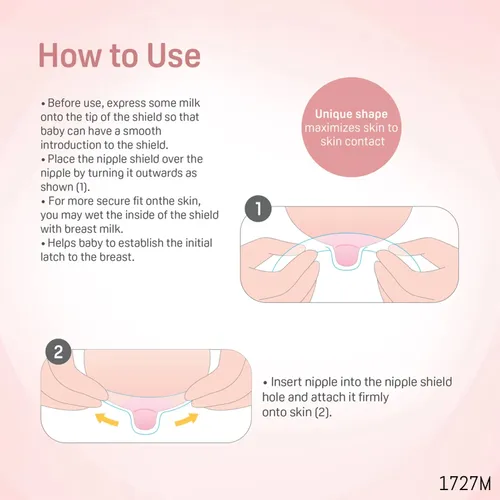 How to Use

• Before use, express some milk onto the tip of the shield so that baby can have a smooth introduction to the shield.
• Place the nipple shield over the nipple by turning it outwards as shown (1).
• For more secure fit onthe skin, you may wet the inside of the shield with breast milk.
• Helps baby to establish the initial latch to the breast.

Unique shape maximizes skin to skin contact

1

2

• Insert nipple into the nipple shield hole and attach it firmly onto skin (2).

1727M