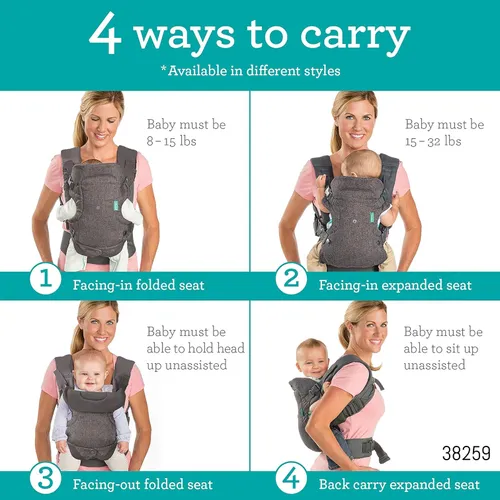 4 ways to carry

*Available in different styles

Baby must be 8 – 15 lbs

1 Facing-in folded seat

Baby must be 15 – 32 lbs

2 Facing-in expanded seat

Baby must be able to hold head up unassisted

3 Facing-out folded seat

Baby must be able to sit up unassisted

38259

4 Back carry expanded seat