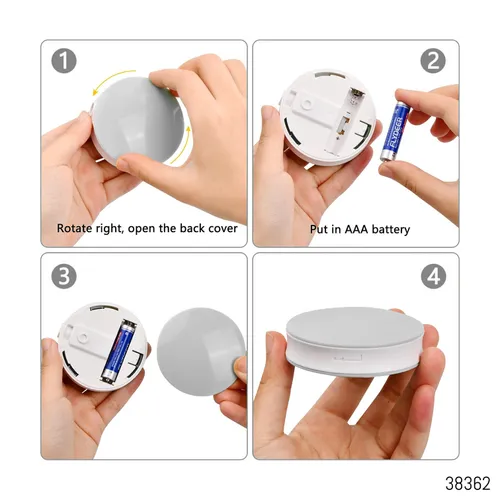 1

Rotate right, open the back cover

2

FLYDEER

Put in AAA battery

3

4

38362